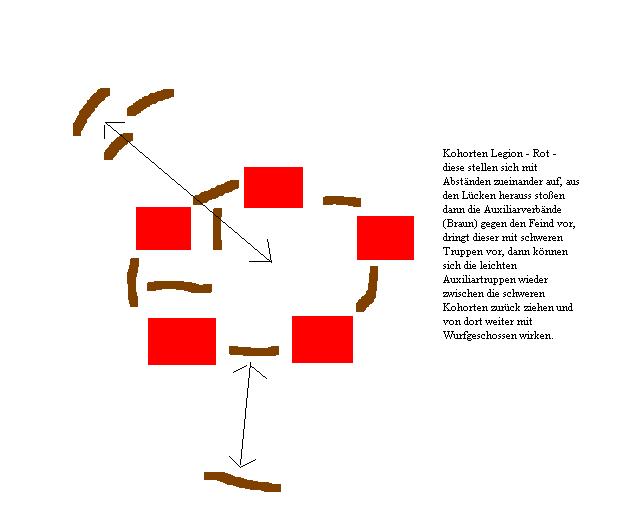 Kohorten Legion - Rot - diese stellen sich mit Abständen zueinander auf, aus den Lücken herauss stoßen dann die Auxiliarverbände (Braun) gegen den Feind vor, dringt dieser mit schweren Truppen vor, dann können sich die leichten Auxiliartruppen wieder zwischen die schweren Kohorten zurück ziehen und von dort weiter mit Wurfgeschossen wirken.